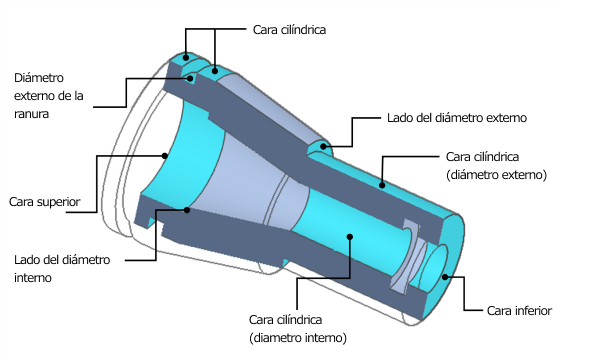 Cara cilíndrica

Diámetro externo de la ranura

Lado del diámetro externo

Cara cilíndrica (diámetro externo)

Cara superior

Lado del diámetro interno

Cara cilíndrica (diametro interno)

Cara inferior