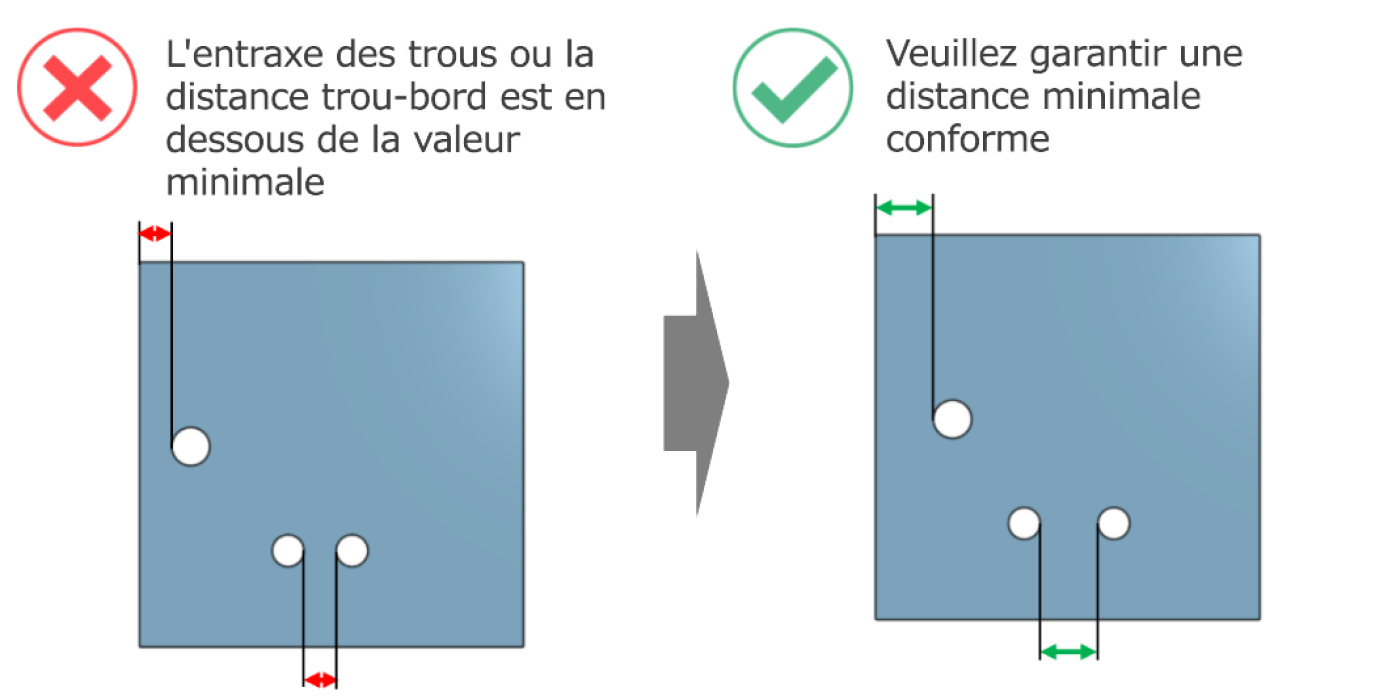 L'entraxe des trous ou la distance trou-bord est en dessous de la valeur minimale

Veuillez garantir une distance minimale conforme