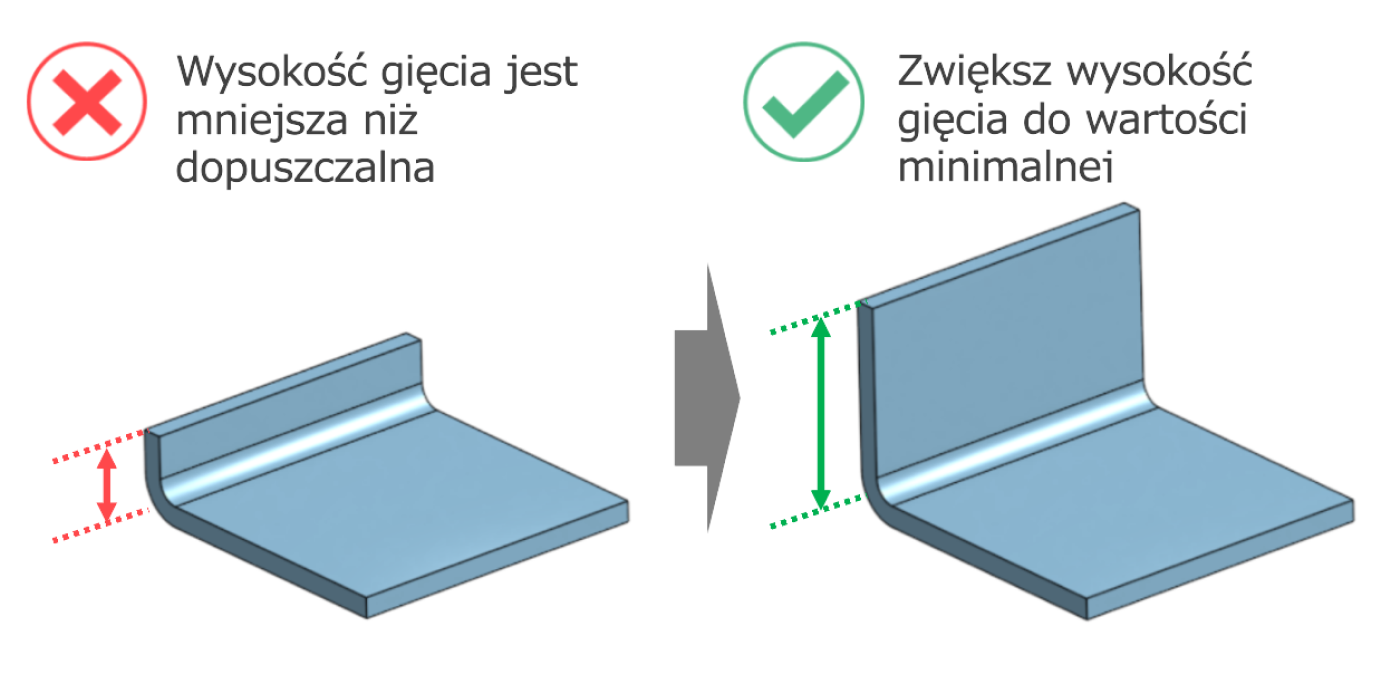 Wysokość gięcia jest mniejsza niż dopuszczalna

Zwiększ wysokość gięcia do wartości minimalnej