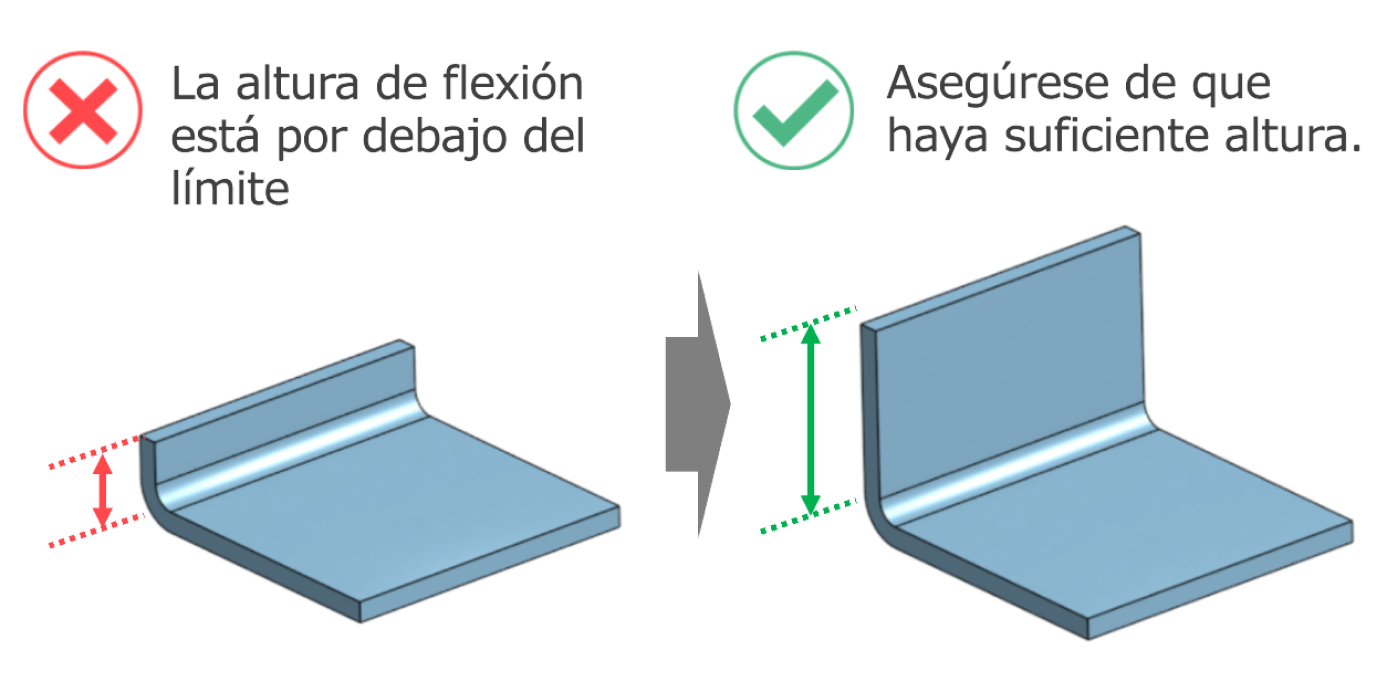 La altura de flexión está por debajo del límite

Asegúrese de que haya suficiente altura.