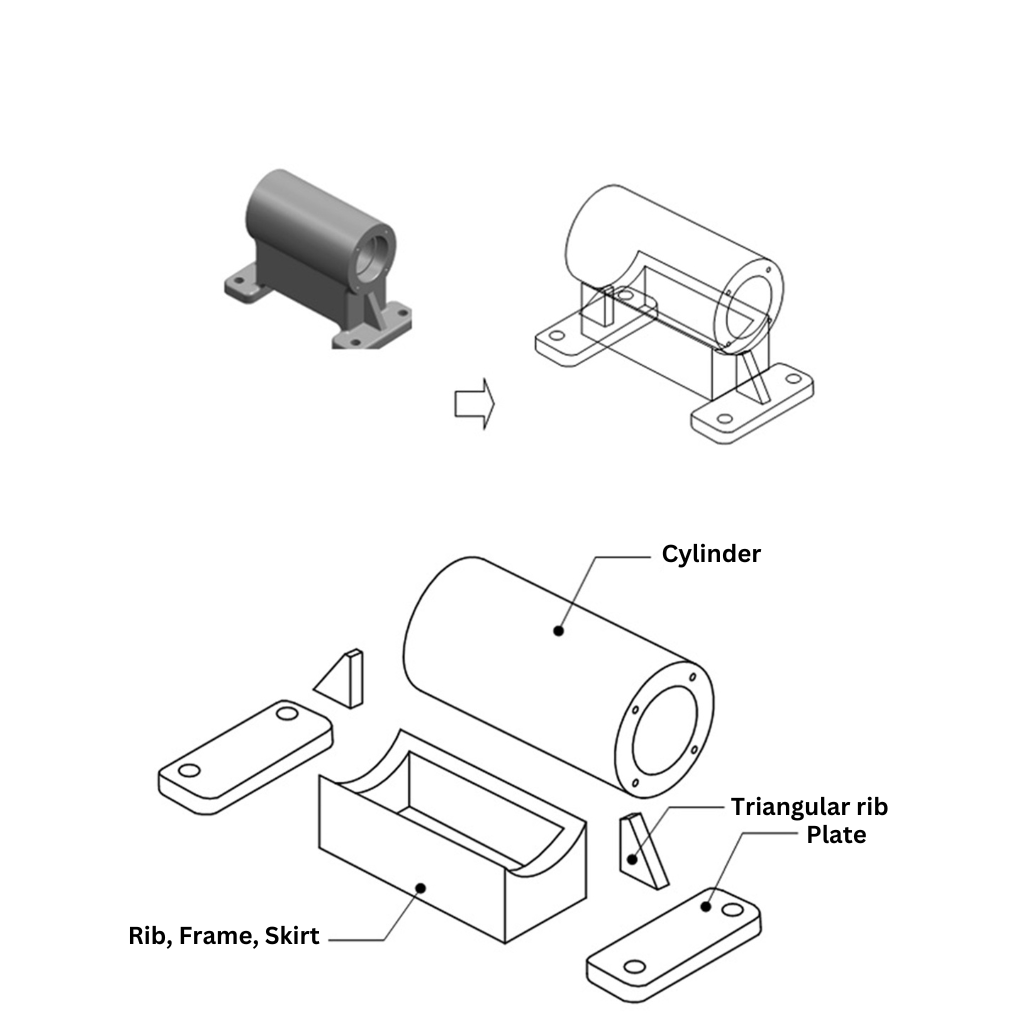 Cylinder

Triangular rib

Plate

Rib, Frame, Skirt